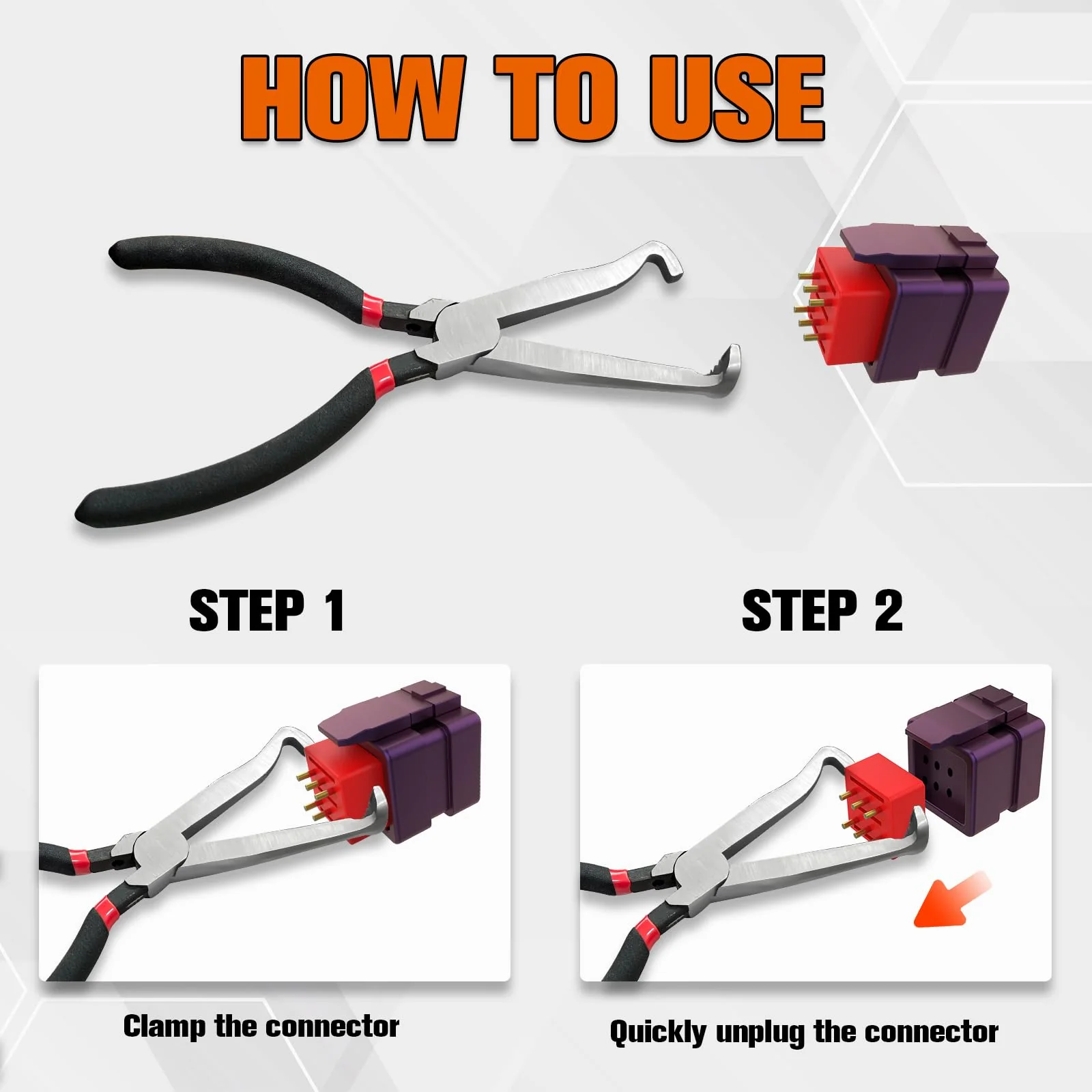 HOW TO USE

STEP 1

Clamp the connector

STEP 2

Quickly unplug the connector