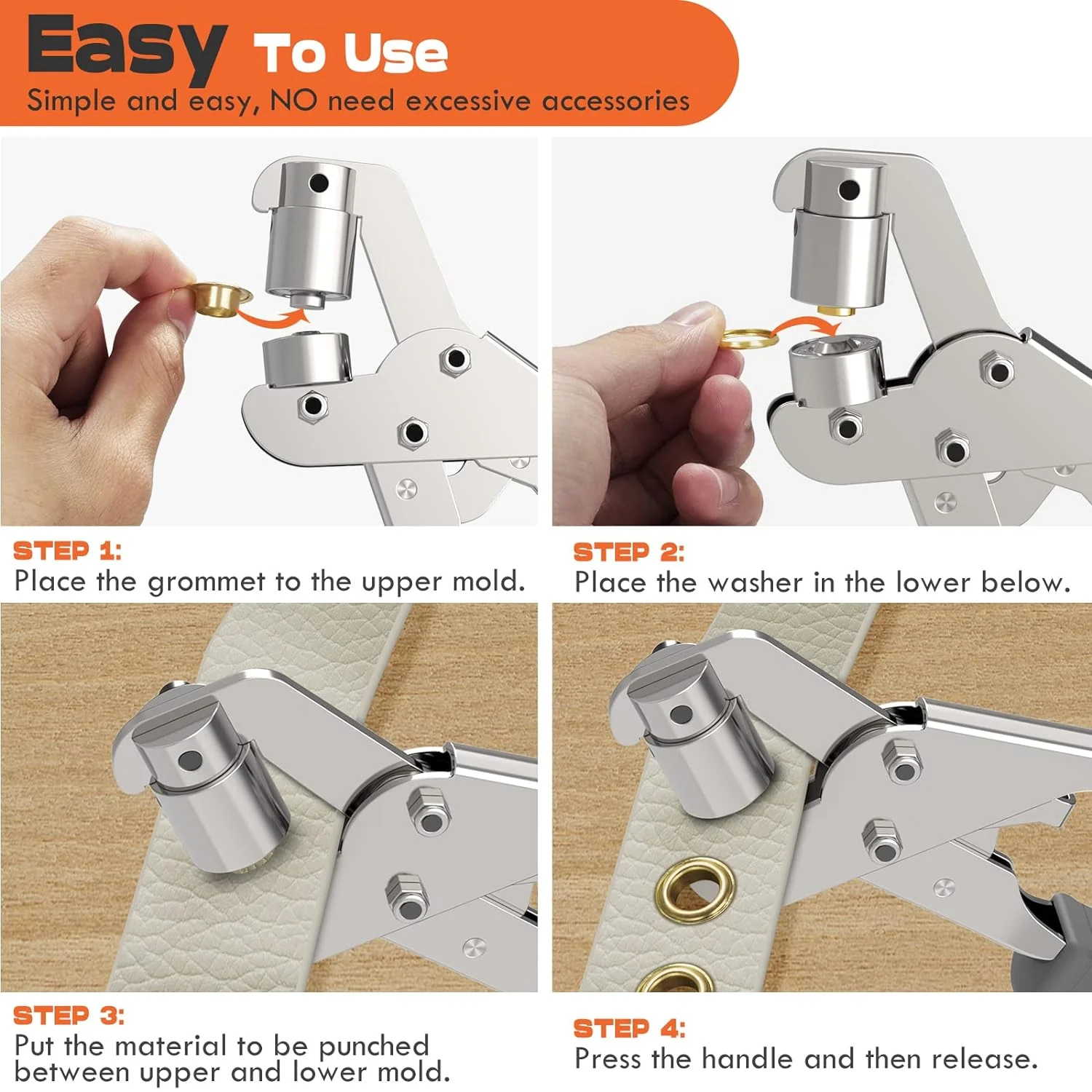 Easy To Use
Simple and easy, NO need excessive accessories

STEP 1:
Place the grommet to the upper mold.

STEP 2:
Place the washer in the lower below.

STEP 3:
Put the material to be punched between upper and lower mold.

STEP 4:
Press the handle and then release.