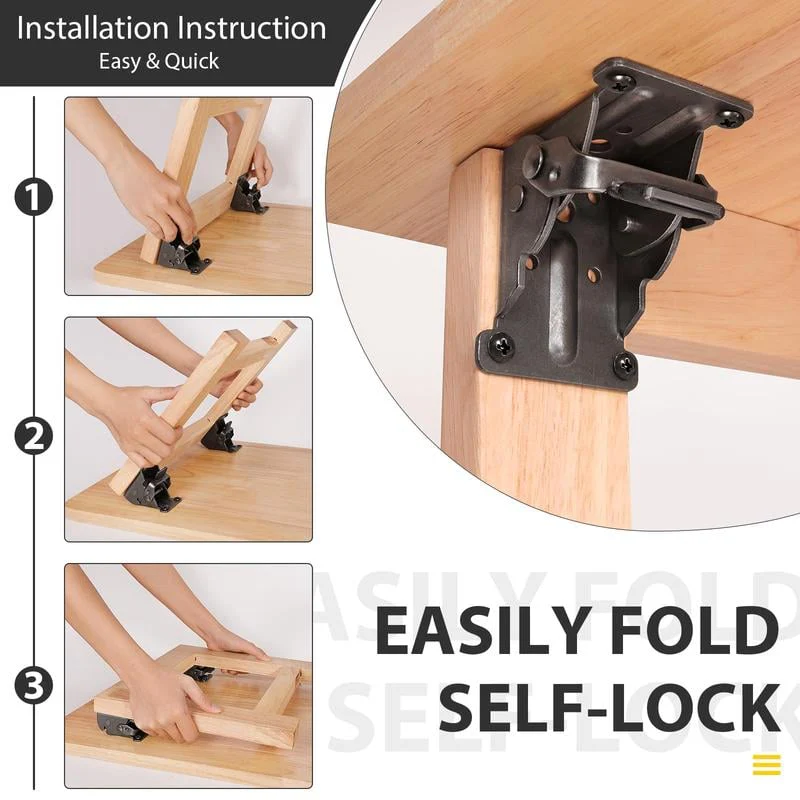 Installation Instruction
Easy & Quick

1

2

3

EASILY FOLD
SELF-LOCK