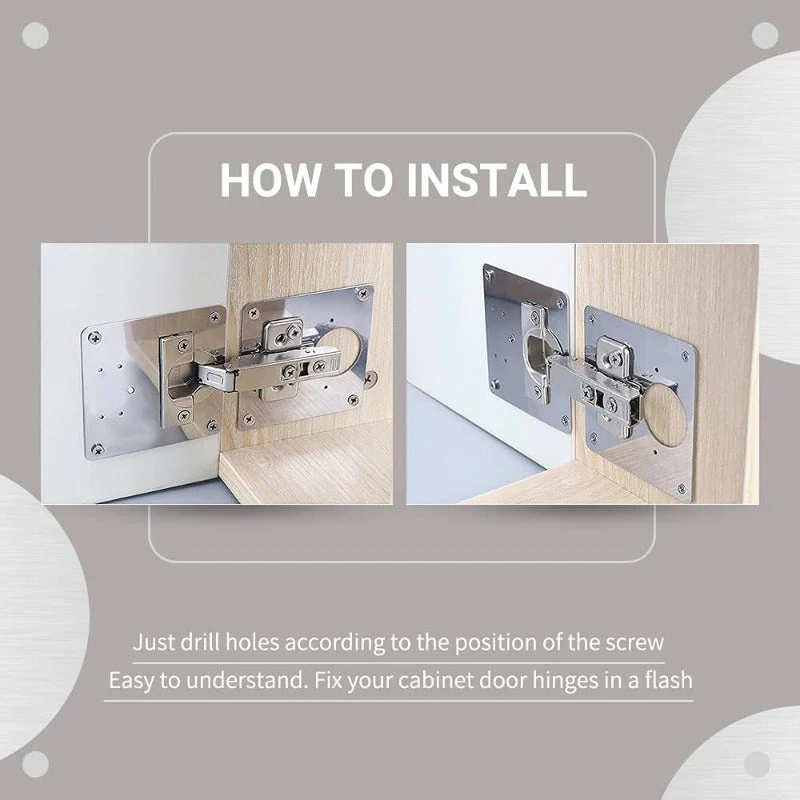 HOW TO INSTALL

Just drill holes according to the position of the screw

Easy to understand. Fix your cabinet door hinges in a flash